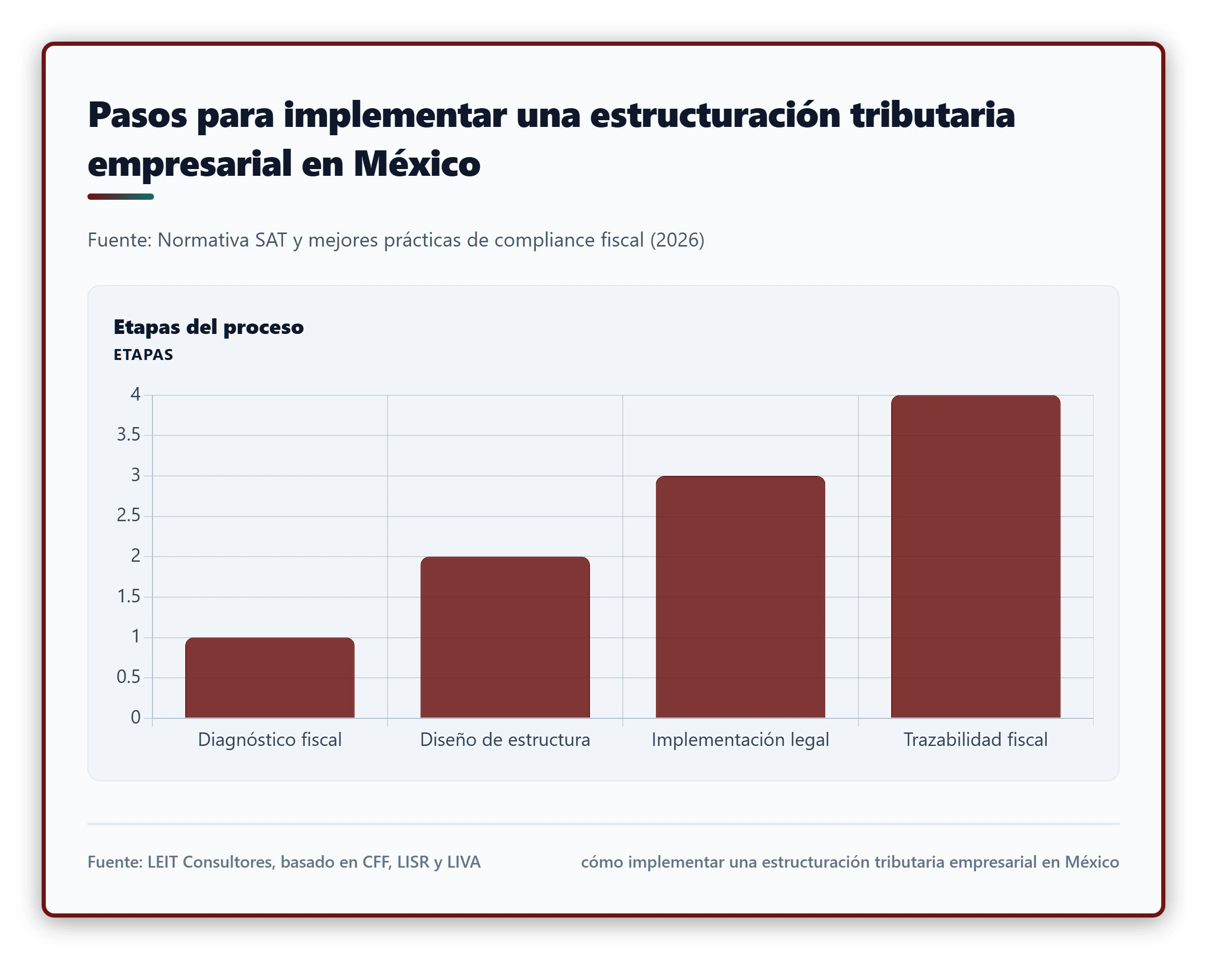 Pasos para implementar una estructuración tributaria empresarial en México

Fuente: Normativa SAT y mejores prácticas de compliance fiscal (2026)

Etapas del proceso

ETAPAS

4
3.5
3
2.5
2
1.5
1
0.5
0

Diagnóstico fiscal
Diseño de estructura
Implementación legal
Trazabilidad fiscal

Fuente: LEIT Consultores, basado en CFF, LISR y LIVA

cómo implementar una estructuración tributaria empresarial en México